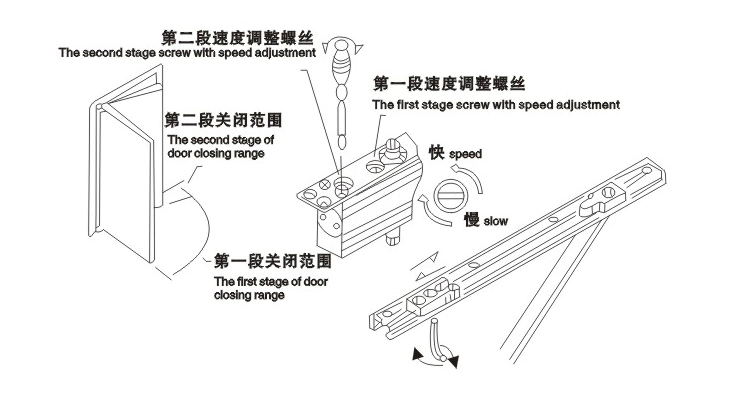 第二段速度调整螺丝
The second stage screw with speed adjustment

第一段速度调整螺丝
The first stage screw with speed adjustment

第二段关闭范围
The second stage of door closing range

快 speed

慢 slow

第一段关闭范围
The first stage of door closing range